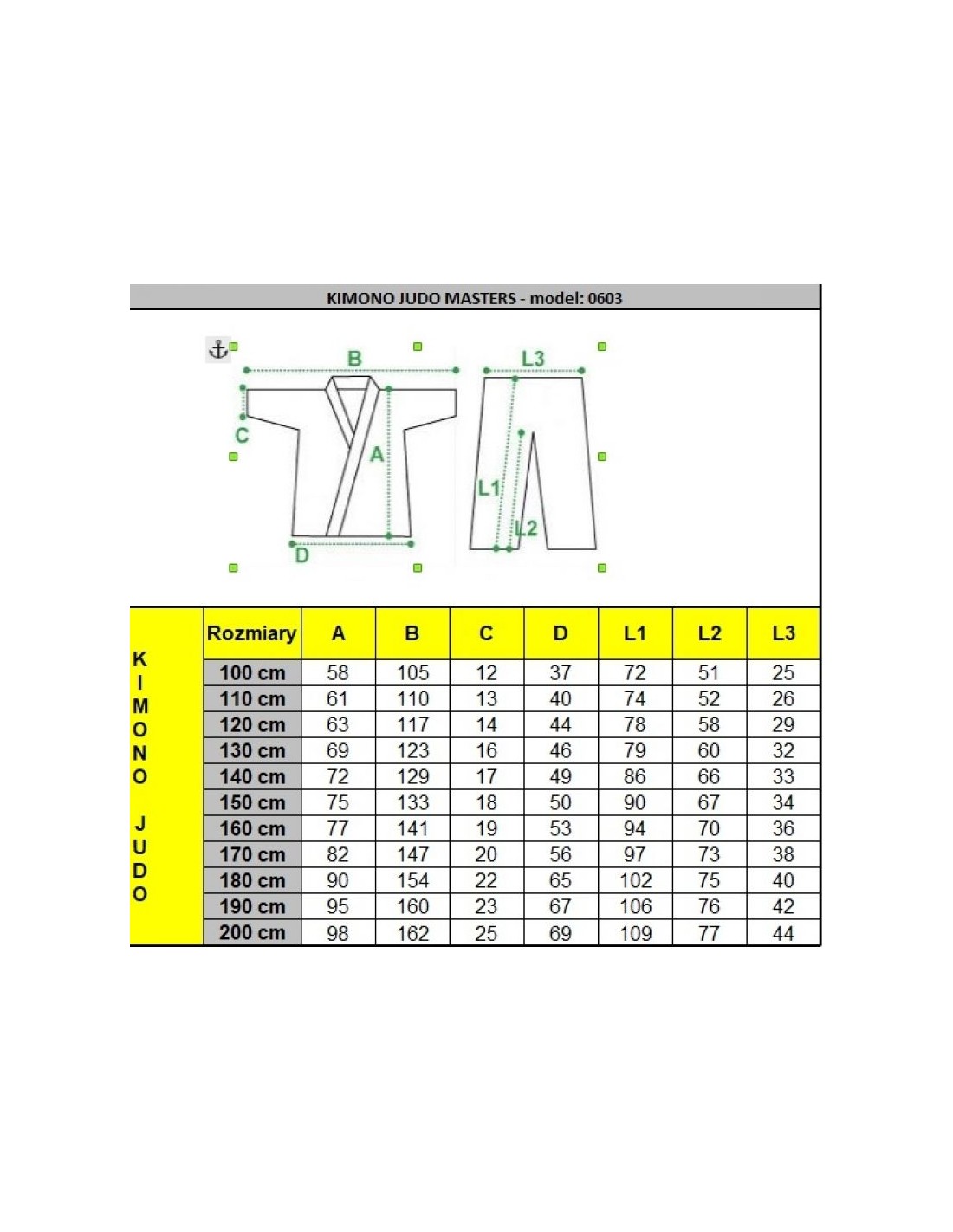 KIMONO JUDO MASTERS - model: 0603

B
L3
C
A
L1
L2
D

KIMONO JUDO

| Rozmiary | A | B | C | D | L1 | L2 | L3 |
|---|---|---|---|---|---|---|---|
| 100 cm | 58 | 105 | 12 | 37 | 72 | 51 | 25 |
| 110 cm | 61 | 110 | 13 | 40 | 74 | 52 | 26 |
| 120 cm | 63 | 117 | 14 | 44 | 78 | 58 | 29 |
| 130 cm | 69 | 123 | 16 | 46 | 79 | 60 | 32 |
| 140 cm | 72 | 129 | 17 | 49 | 86 | 66 | 33 |
| 150 cm | 75 | 133 | 18 | 50 | 90 | 67 | 34 |
| 160 cm | 77 | 141 | 19 | 53 | 94 | 70 | 36 |
| 170 cm | 82 | 147 | 20 | 56 | 97 | 73 | 38 |
| 180 cm | 90 | 154 | 22 | 65 | 102 | 75 | 40 |
| 190 cm | 95 | 160 | 23 | 67 | 106 | 76 | 42 |
| 200 cm | 98 | 162 | 25 | 69 | 109 | 77 | 44 |