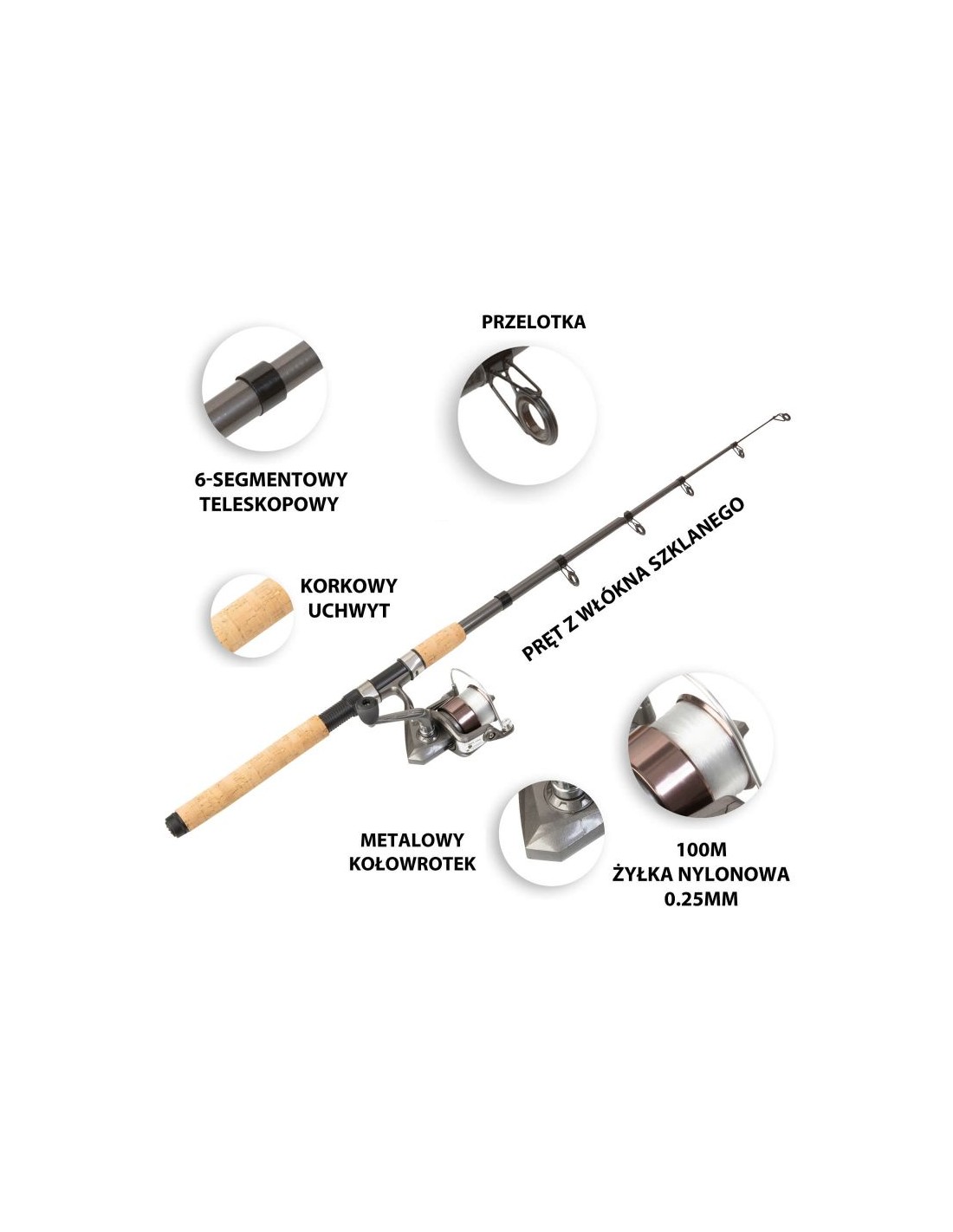 PRZELOTKA

6-SEGMENTOWY TELESKOPOWY

KORKOWY UCHWYT

PRĘT Z WŁÓKNA SZKLANEGO

METALOWY KOŁOWROTEK

100M ŻYŁKA NYLONOWA 0.25MM